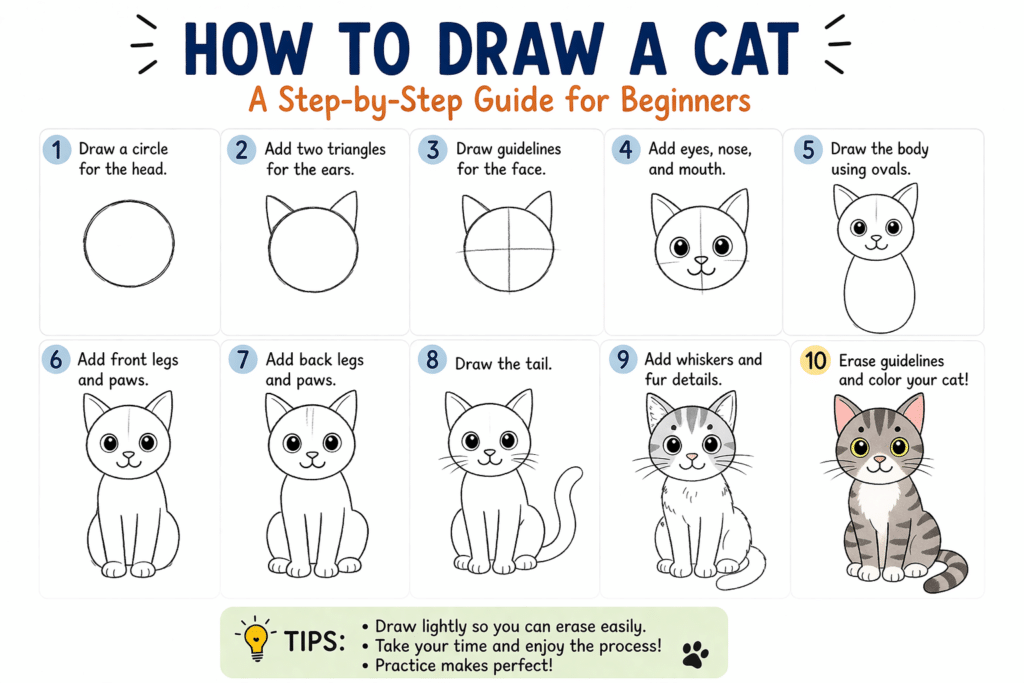 HOW TO DRAW A CAT

A Step-by-Step Guide for Beginners

1 Draw a circle for the head.

2 Add two triangles for the ears.

3 Draw guidelines for the face.

4 Add eyes, nose, and mouth.

5 Draw the body using ovals.

6 Add front legs and paws.

7 Add back legs and paws.

8 Draw the tail.

9 Add whiskers and fur details.

10 Erase guidelines and color your cat!

TIPS:
• Draw lightly so you can erase easily.
• Take your time and enjoy the process!
• Practice makes perfect!